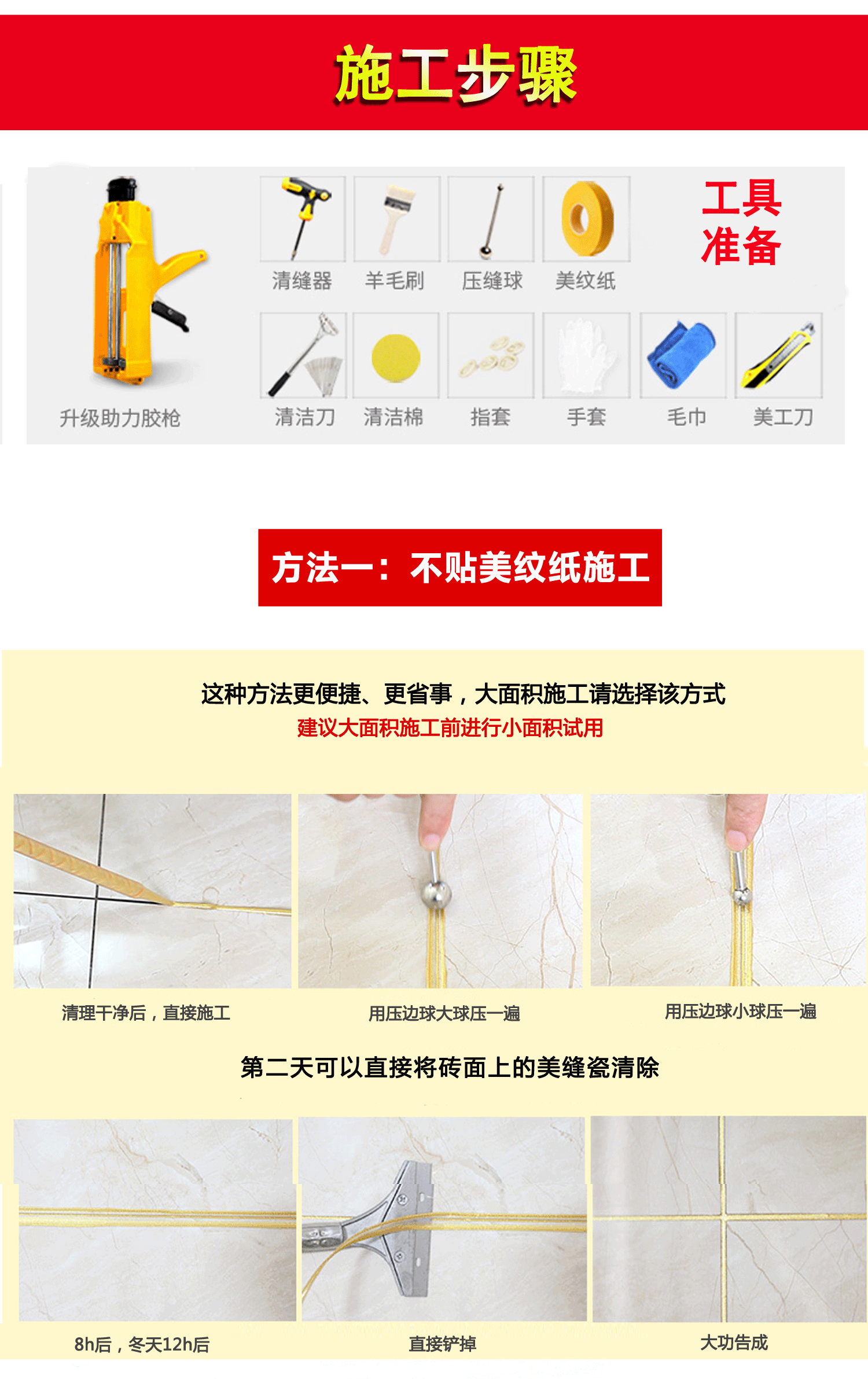 施工步骤

工具准备

升级助力胶枪

清缝器 羊毛刷 压缝球 美纹纸

清洁刀 清洁棉 指套 手套 毛巾 美工刀

方法一：不贴美纹纸施工

这种方法更便捷、更省事，大面积施工请选择该方式

建议大面积施工前进行小面积试用

清理干净后，直接施工

用压边球大球压一遍

用压边球小球压一遍

第二天可以直接将砖面上的美缝瓷清除

8h后，冬天12h后

直接铲掉

大功告成